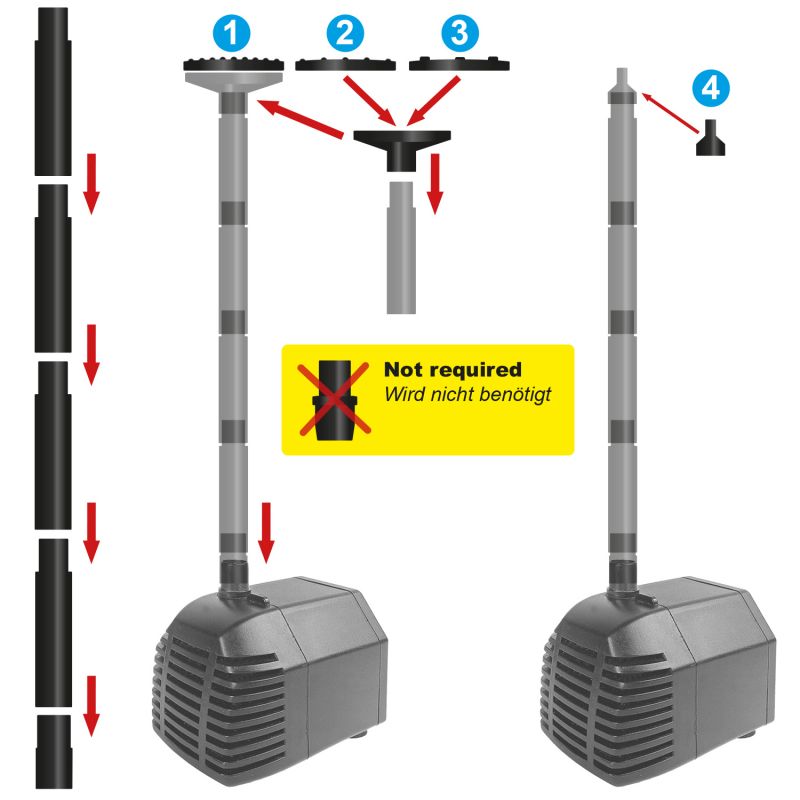 1
2
3
4
Not required
Wird nicht benötigt