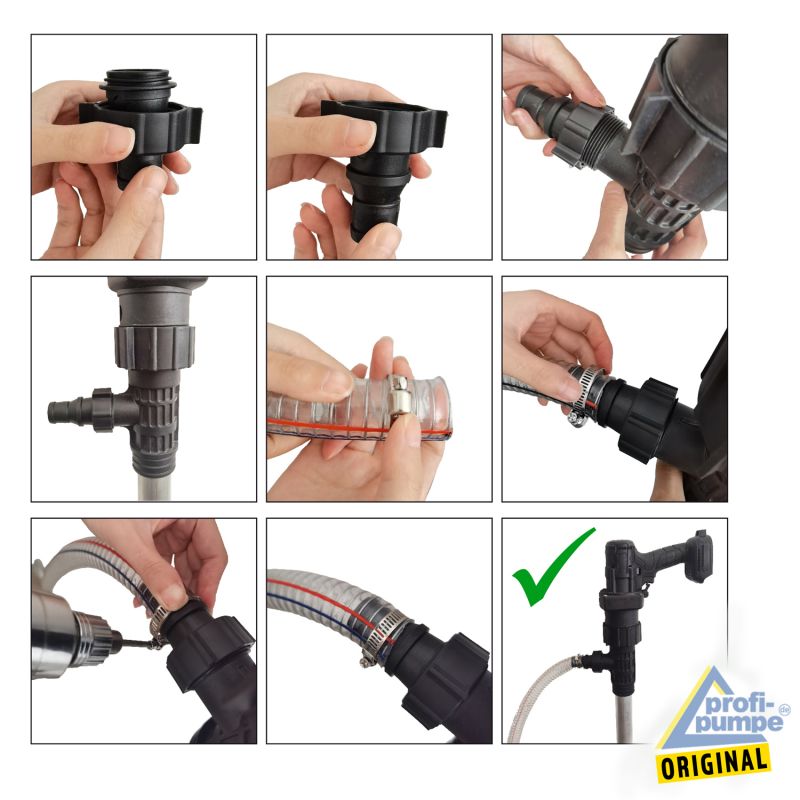 profi-pumpe.de
ORIGINAL